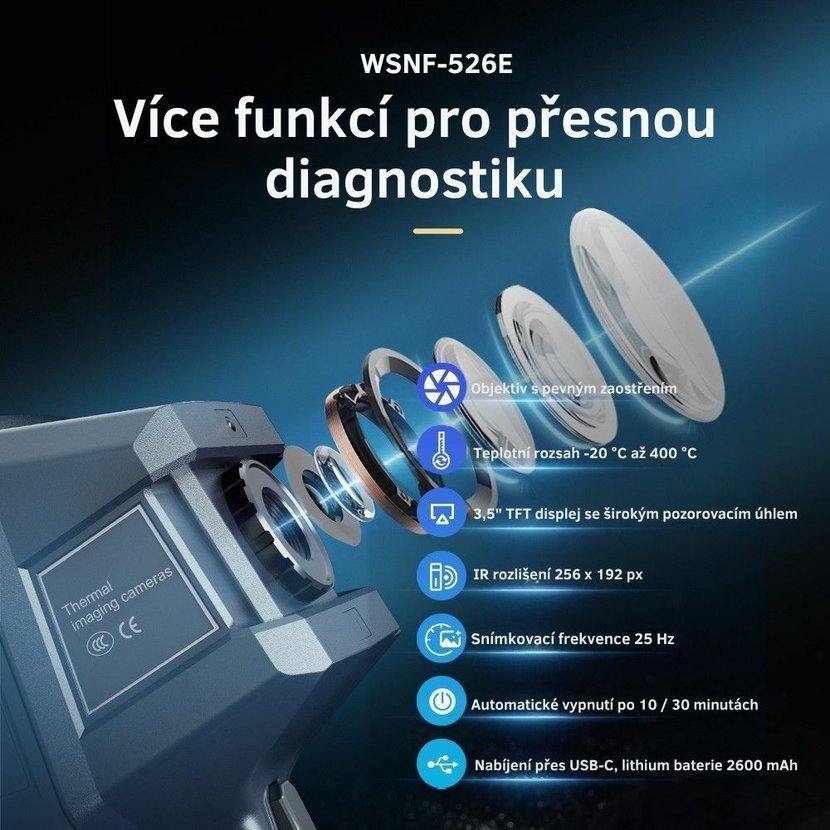 WSNF-526E

Více funkcí pro přesnou diagnostiku

Objektiv s pevným zaostřením

Teplotní rozsah -20 °C až 400 °C

3,5" TFT displej se širokým pozorovacím úhlem

IR rozlišení 256 x 192 px

Snímkovací frekvence 25 Hz

Automatické vypnutí po 10 / 30 minutách

Nabíjení přes USB-C, lithium baterie 2600 mAh

Thermal imaging cameras

CCC CE