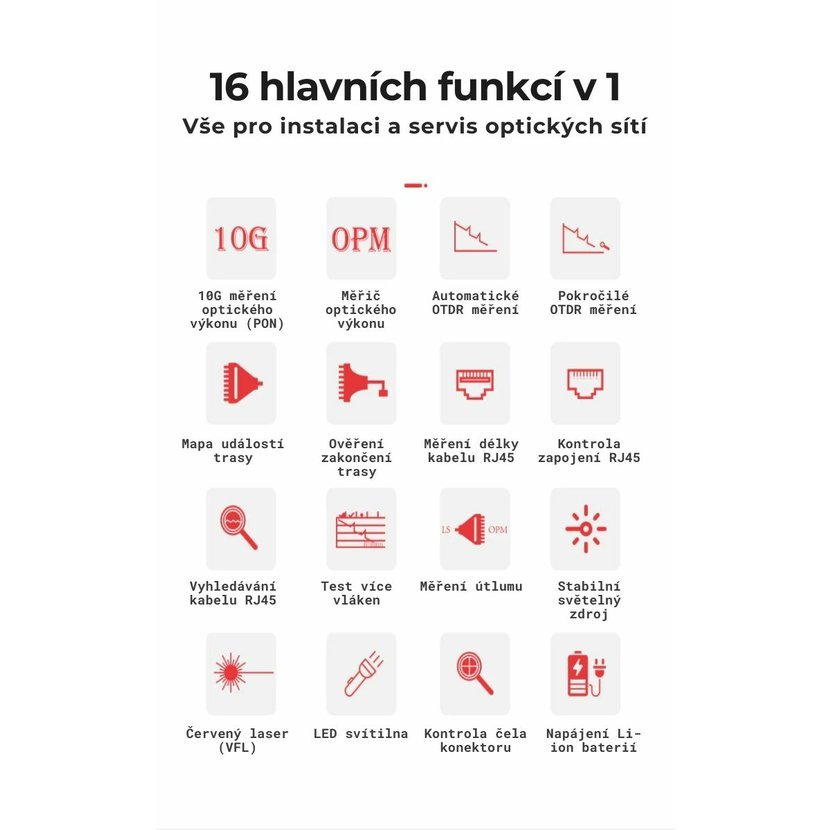 16 hlavních funkcí v 1
Vše pro instalaci a servis optických sítí

10G

10G měření optického výkonu (PON)

OPM

Měřič optického výkonu

Automatické OTDR měření

Pokročilé OTDR měření

Mapa událostí trasy

Ověření zakončení trasy

Měření délky kabelu RJ45

Kontrola zapojení RJ45

Vyhledávání kabelu RJ45

Test více vláken

LS OPM

Měření útlumu

Stabilní světelný zdroj

Červený laser (VFL)

LED svítilna

Kontrola čela konektoru

Napájení Li-ion baterií